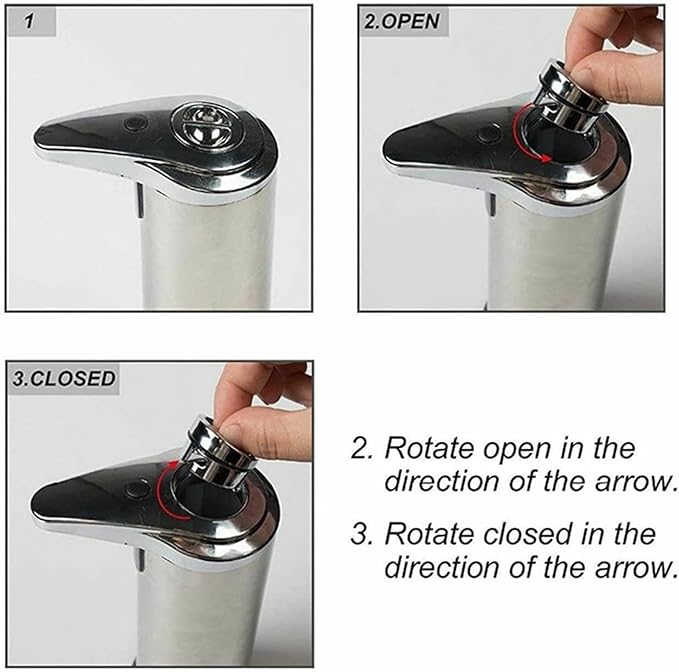 1

2.OPEN

3.CLOSED

2. Rotate open in the direction of the arrow.

3. Rotate closed in the direction of the arrow.